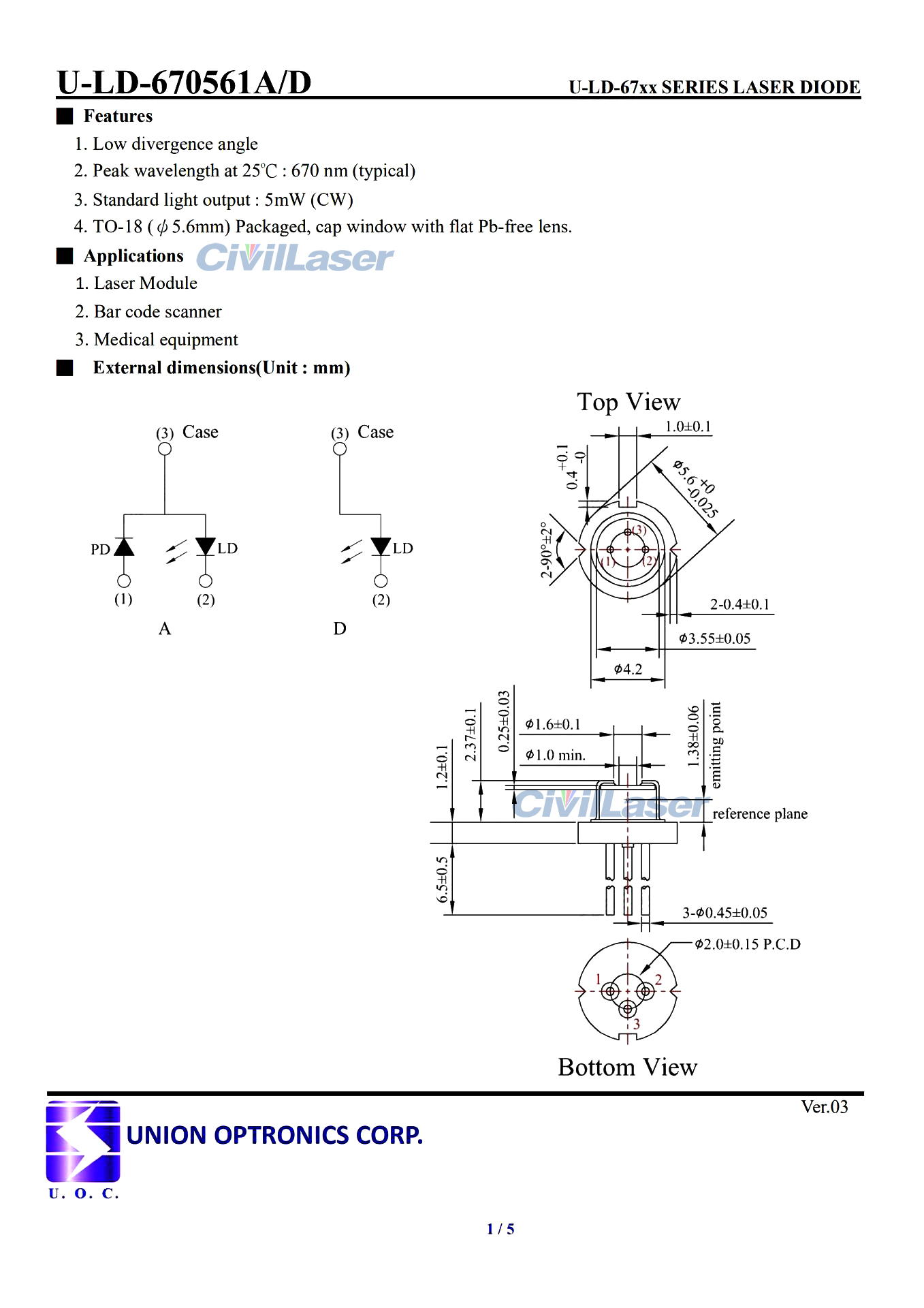 U-LD-670561A/D

U-LD-67xx SERIES LASER DIODE

■ Features

1. Low divergence angle
2. Peak wavelength at 25℃ : 670 nm (typical)
3. Standard light output : 5mW (CW)
4. TO-18 ( $\phi$ 5.6mm) Packaged, cap window with flat Pb-free lens.

■ Applications CivilLaser

1. Laser Module
2. Bar code scanner
3. Medical equipment

■ External dimensions(Unit : mm)

(3) Case
PD
LD
(1)
(2)
A

(3) Case
LD
(2)
D

Top View

1.0±0.1
0.4 +0.1 -0
$\phi$5.6 +0 -0.025
2-90°±2°
(3)
(1)
(2)
2-0.4±0.1
$\phi$3.55±0.05
$\phi$4.2

1.2±0.1
2.37±0.1
0.25±0.03
$\phi$1.6±0.1
$\phi$1.0 min.
1.38±0.06
emitting point
CivilLaser
reference plane
6.5±0.5
3-$\phi$0.45±0.05
$\phi$2.0±0.15 P.C.D
1
2
3

Bottom View

Ver.03

UNION OPTRONICS CORP.
U. O. C.

1 / 5